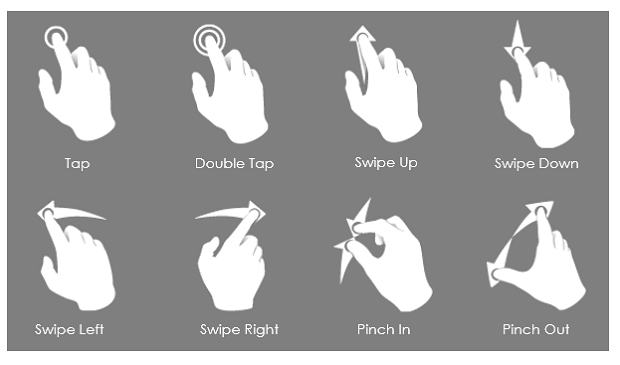 Tap

Double Tap

Swipe Up

Swipe Down

Swipe Left

Swipe Right

Pinch In

Pinch Out